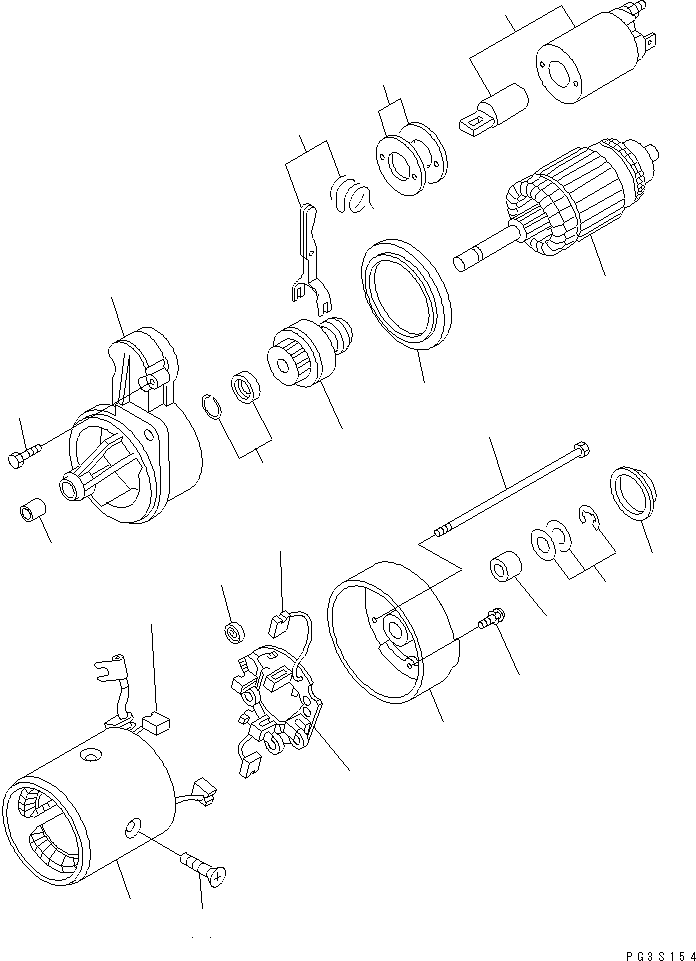 PG3S154