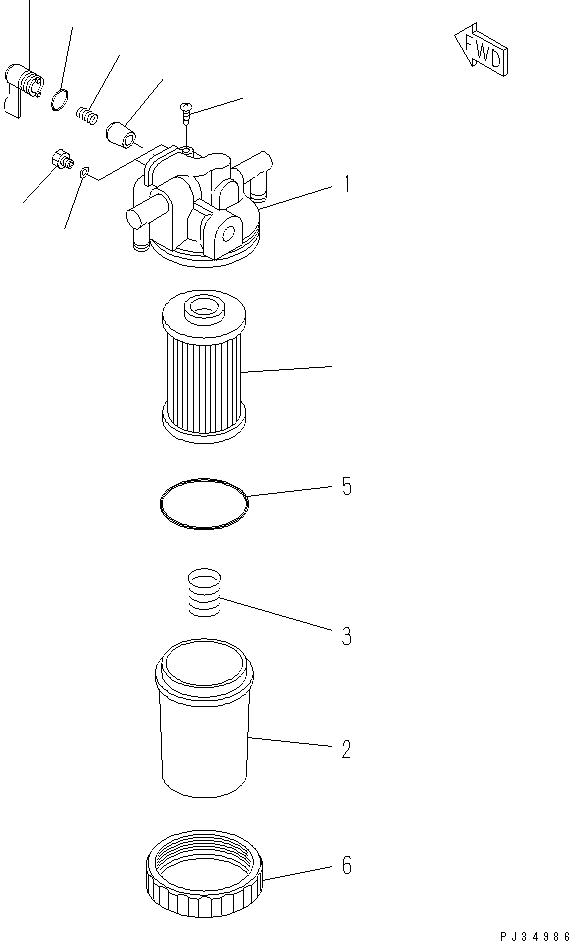 FWD

1

5

3

2

6

PJ34986