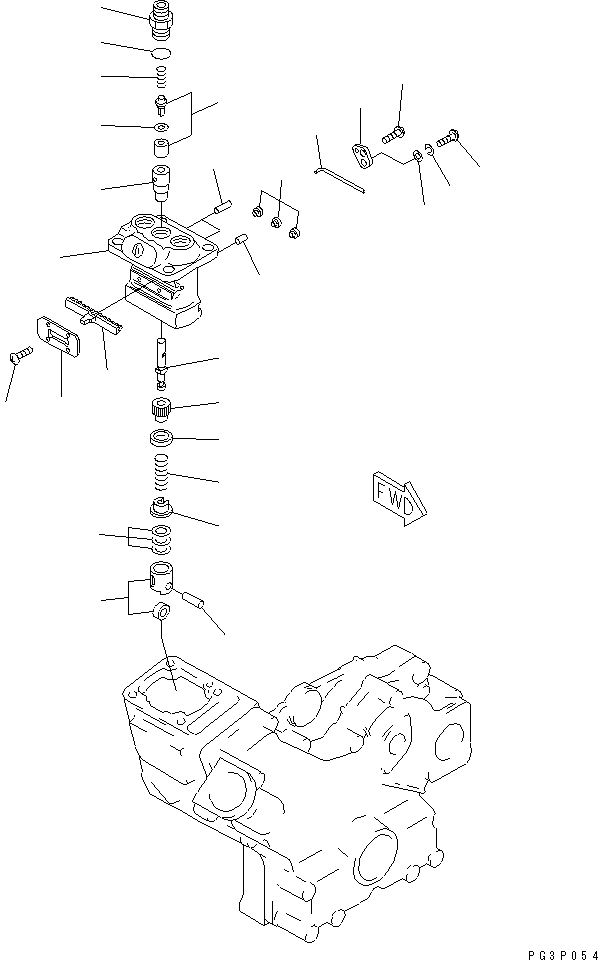 FWD

PG3P054