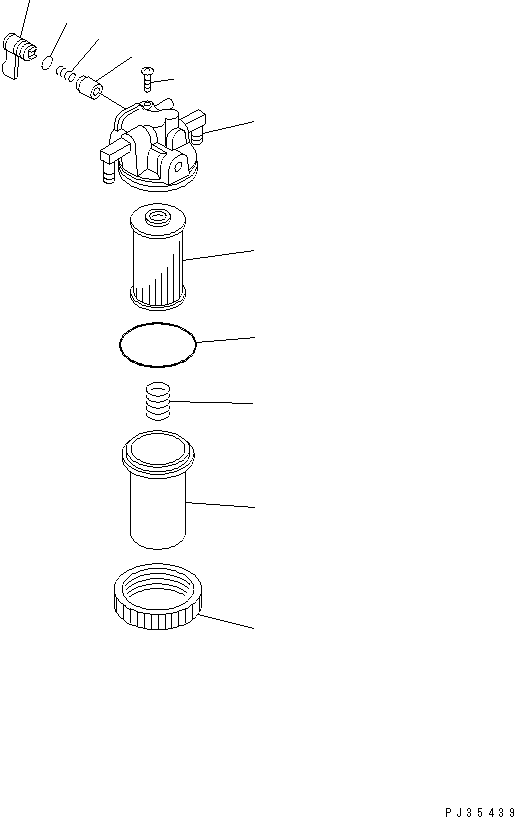 PJ35439