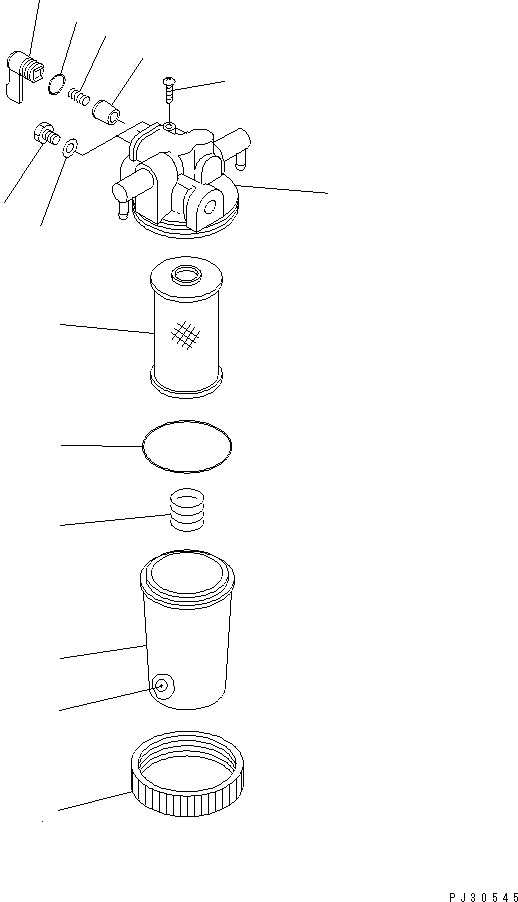 PJ30545