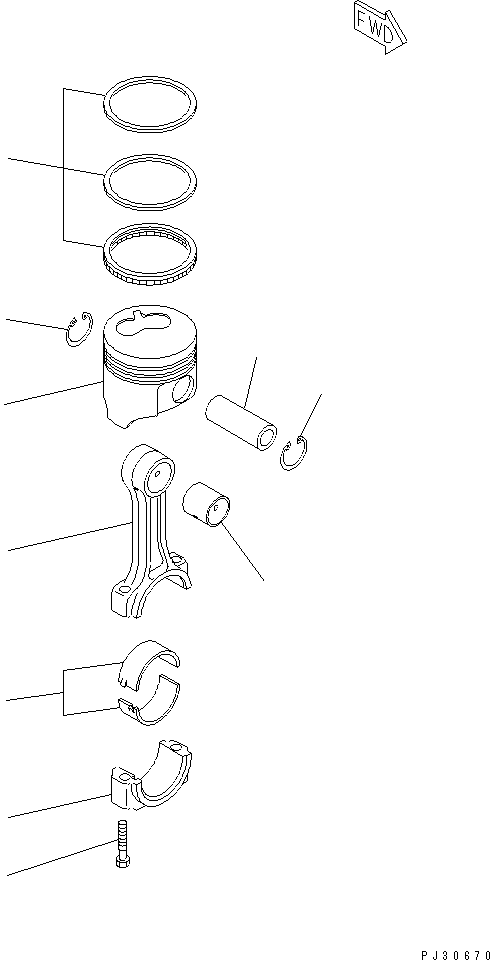 FWD

PJ30670