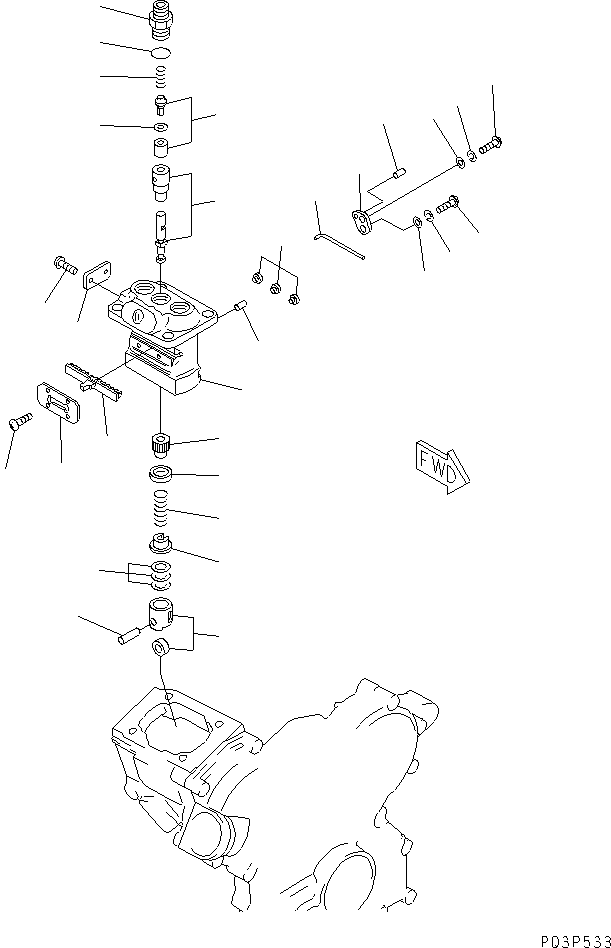 FWD

P03P533