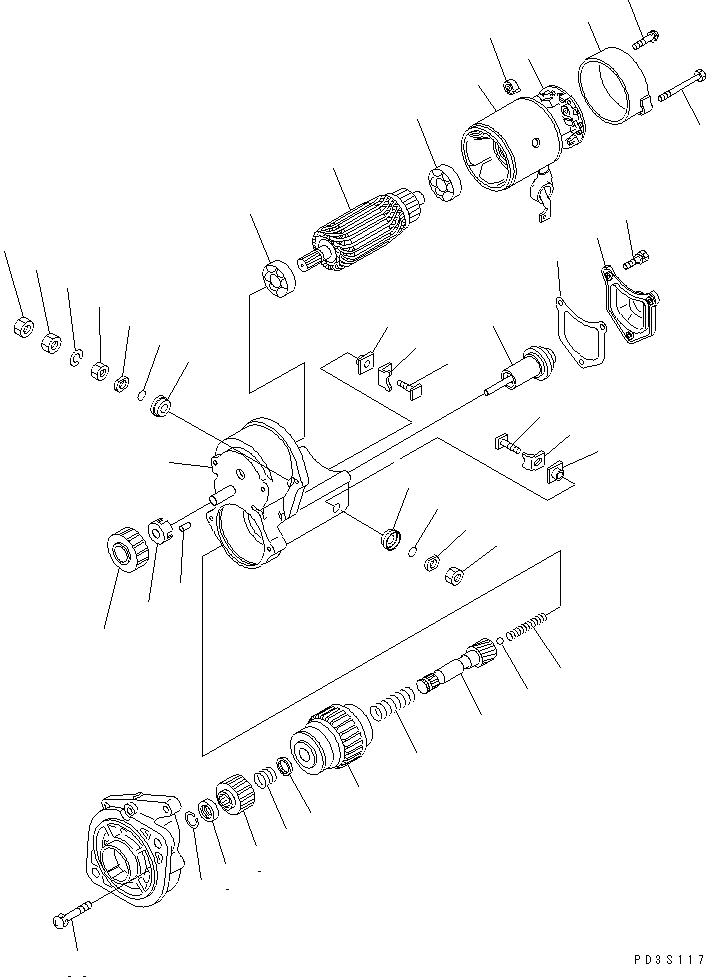 PD3S117