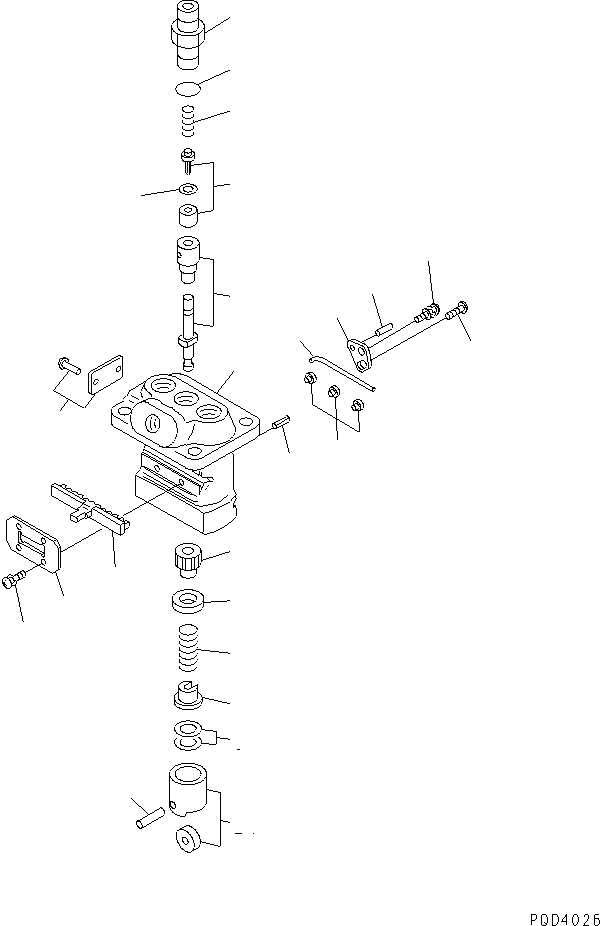 P0D4026