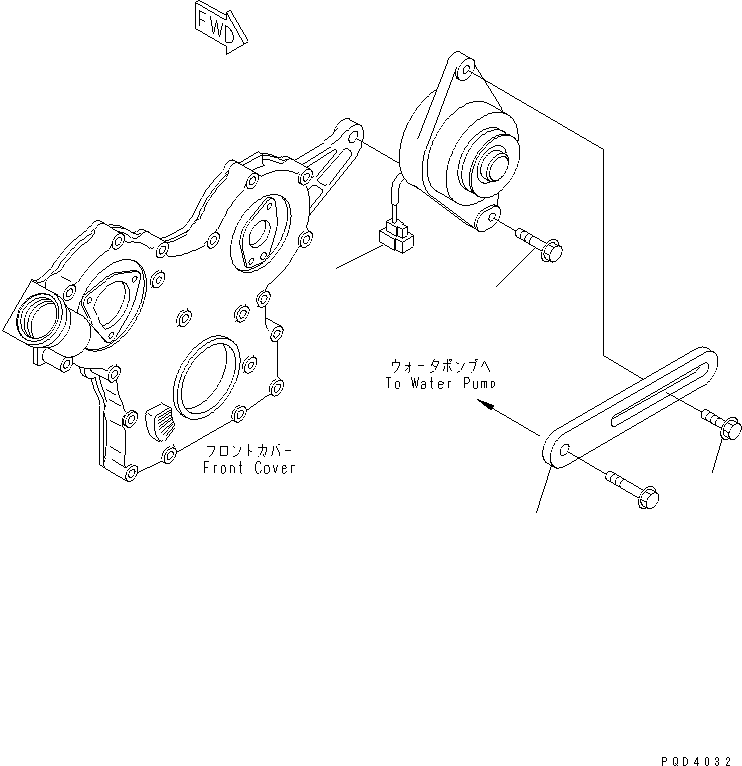 FWD

ウォータポンプへ
To Water Pump

フロントカバー
Front Cover

PQD4032