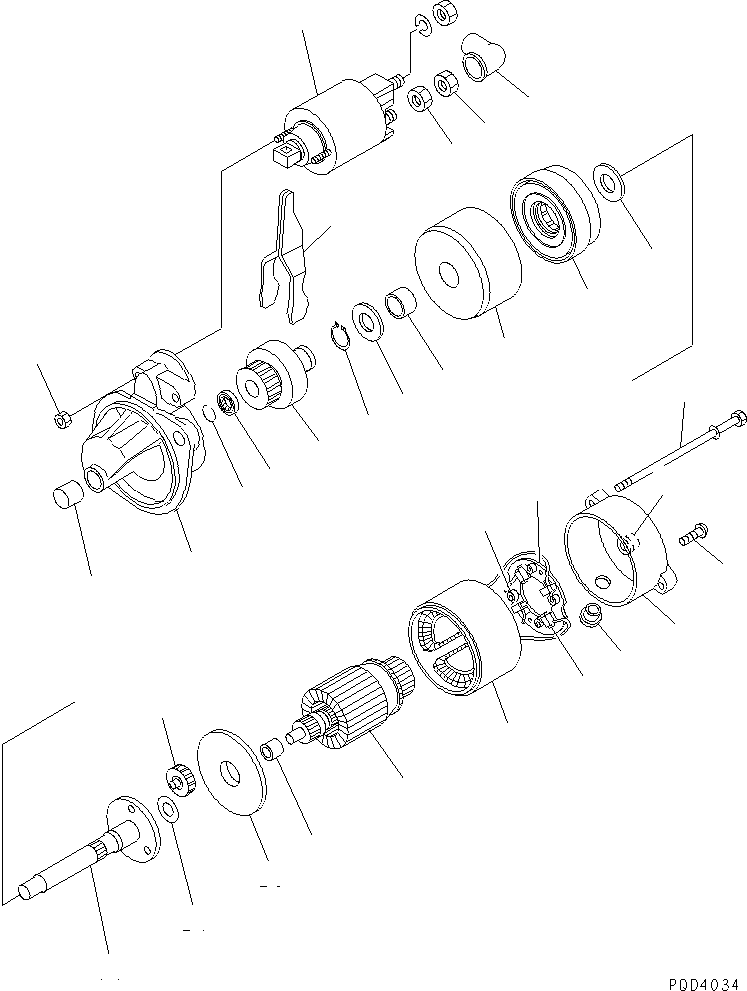 P0D4034