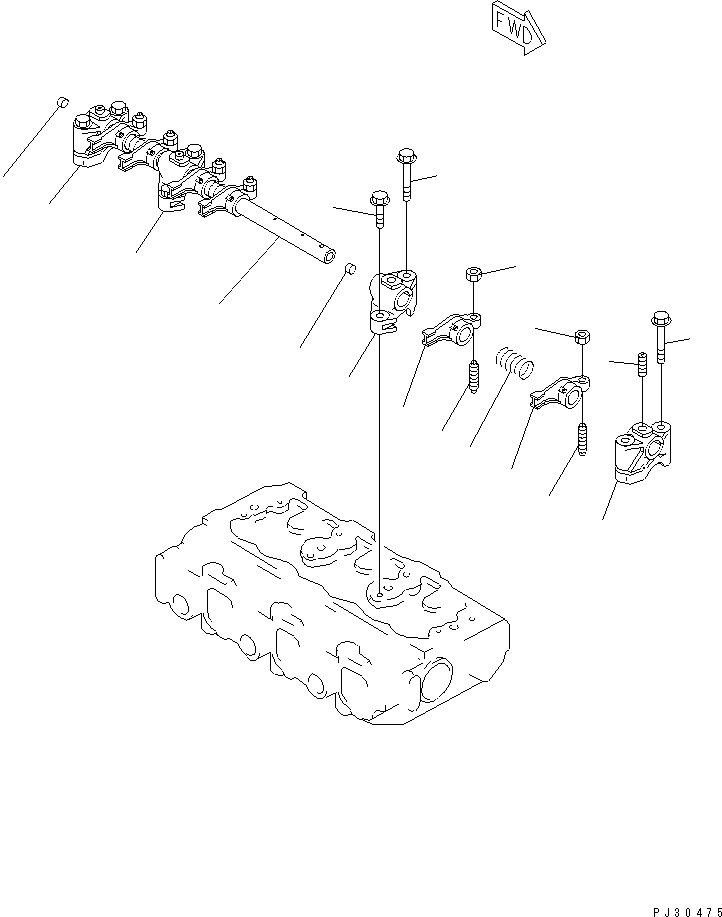 FWD

PJ30475