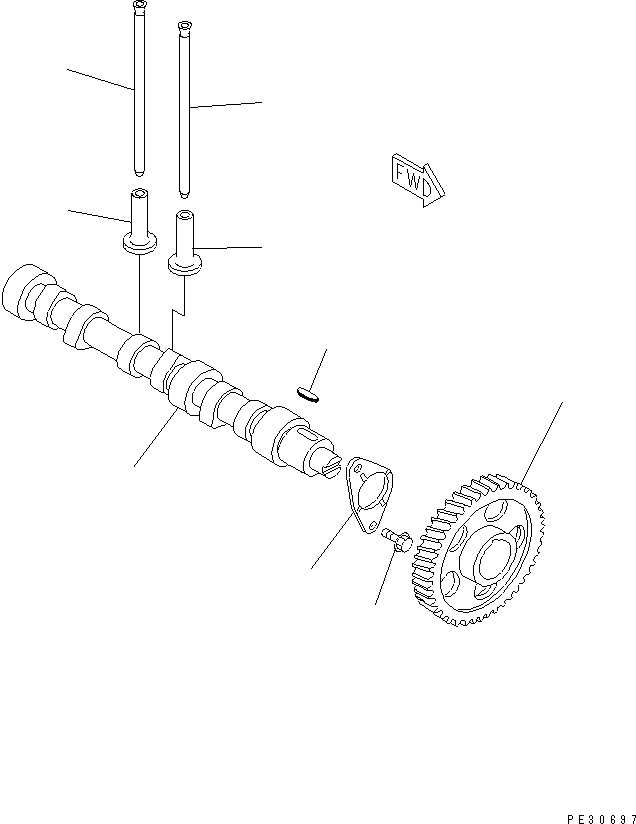 FWD

PE30697