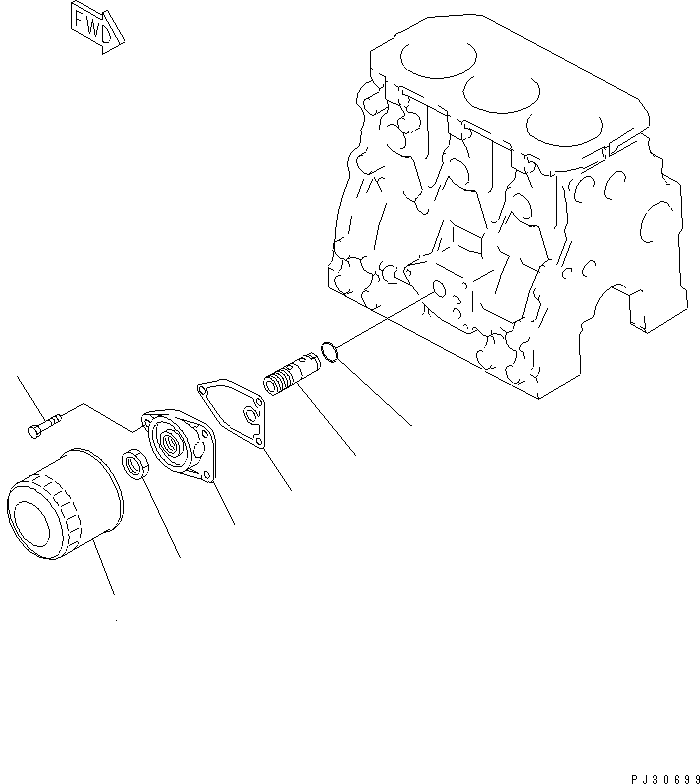 FWD

PJ30699