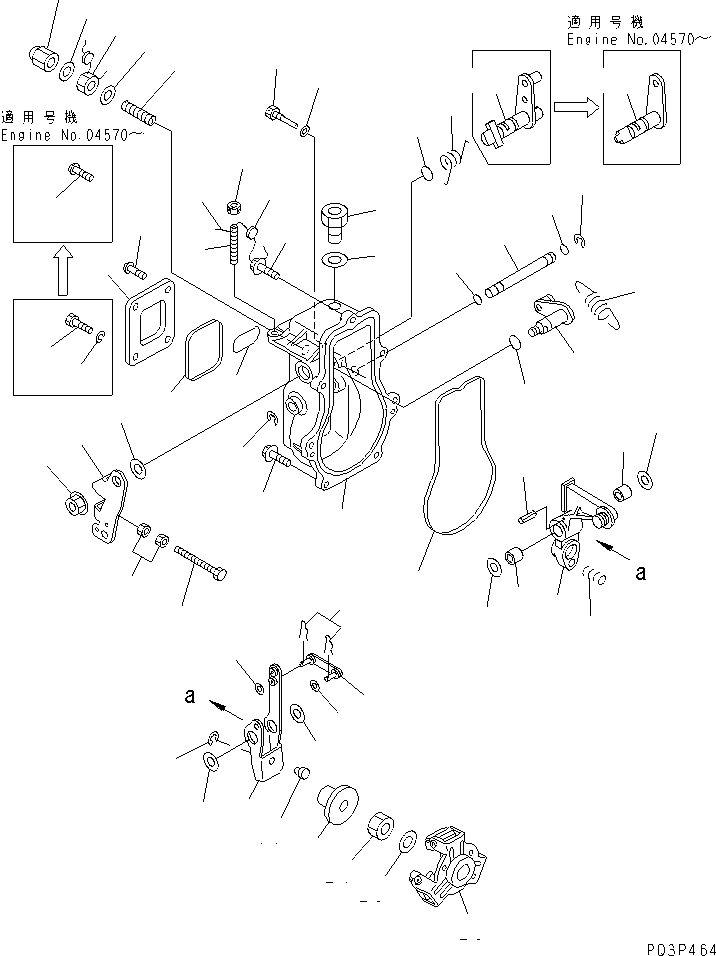 適用号機
Engine No.04570～

適用号機
Engine No.04570～

a

a

P03P464