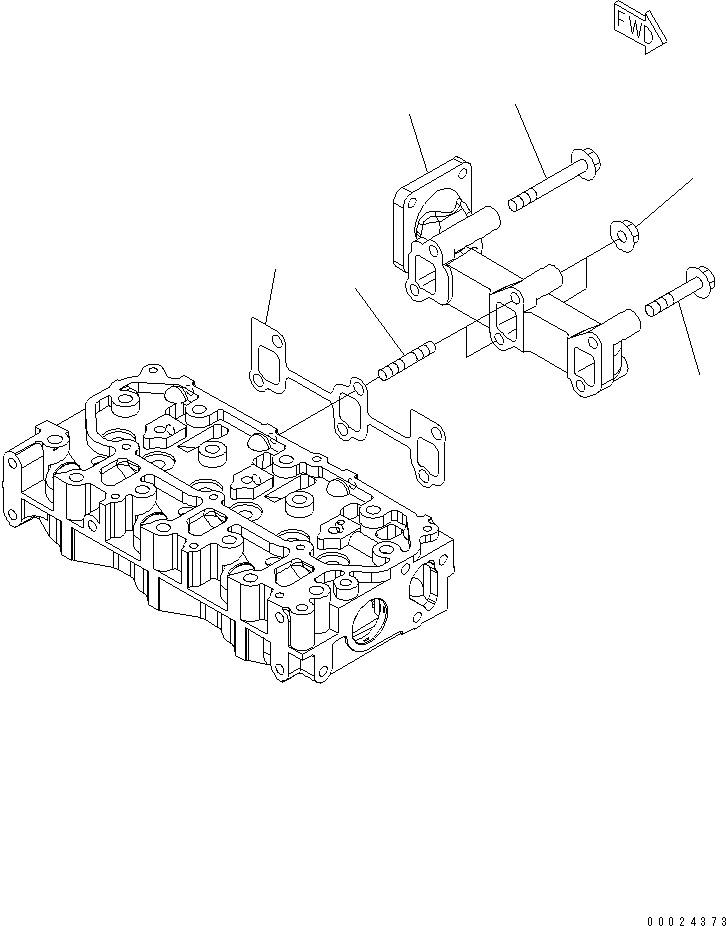 FWD

00024373