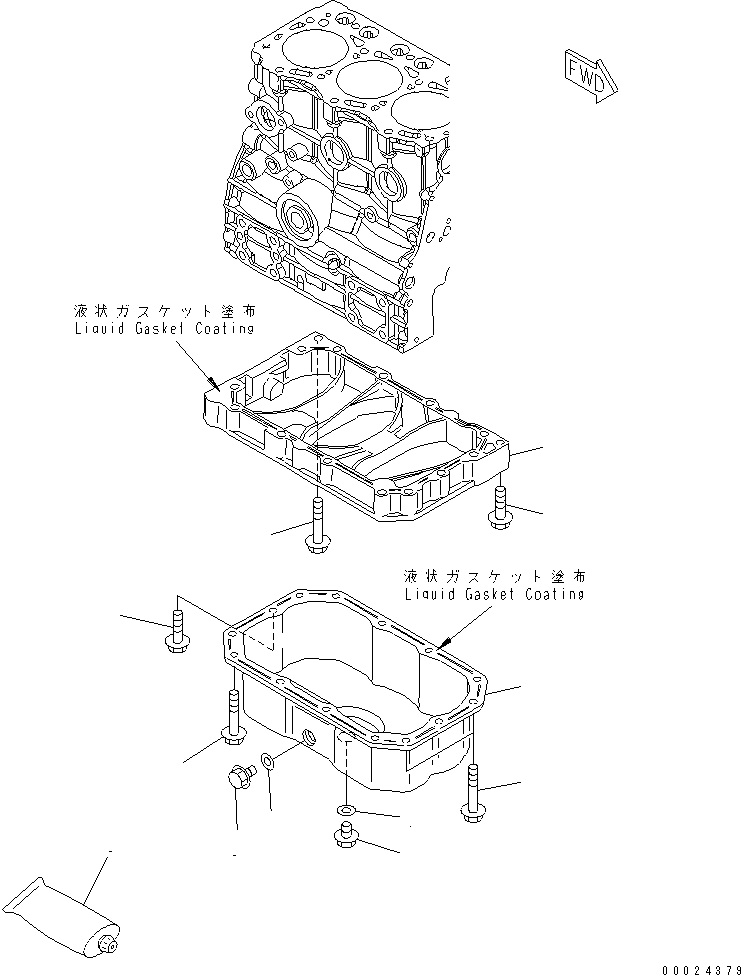 FWD

液状ガスケット塗布
Liquid Gasket Coating

液状ガスケット塗布
Liquid Gasket Coating

00024379