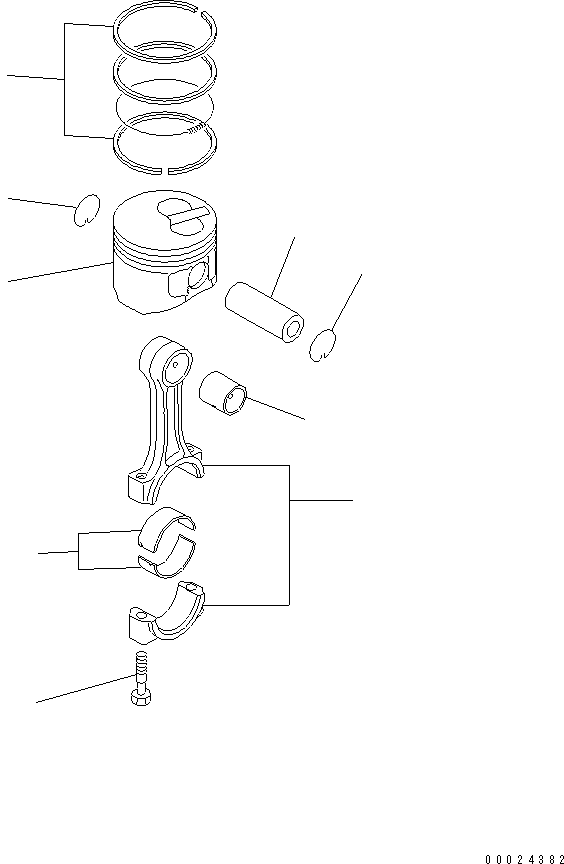 00024382