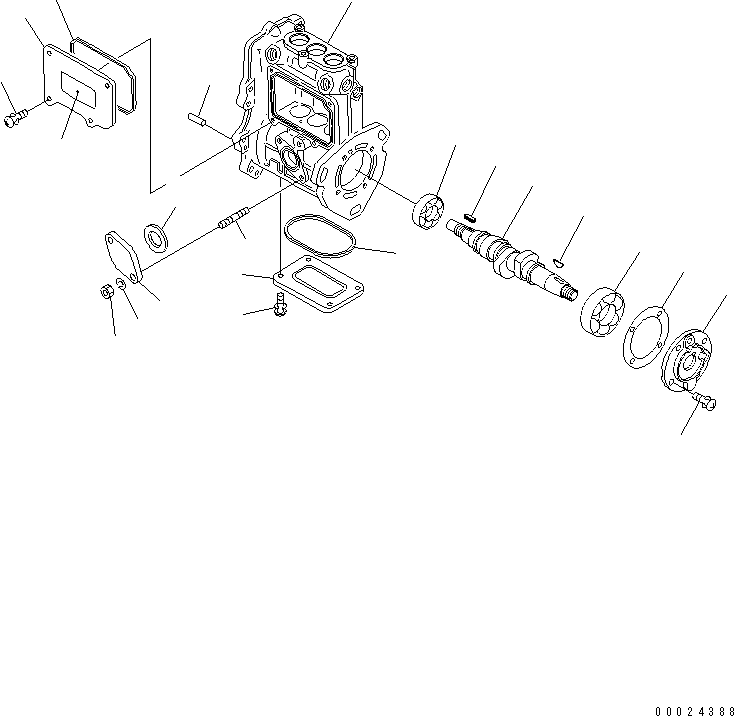 00024388