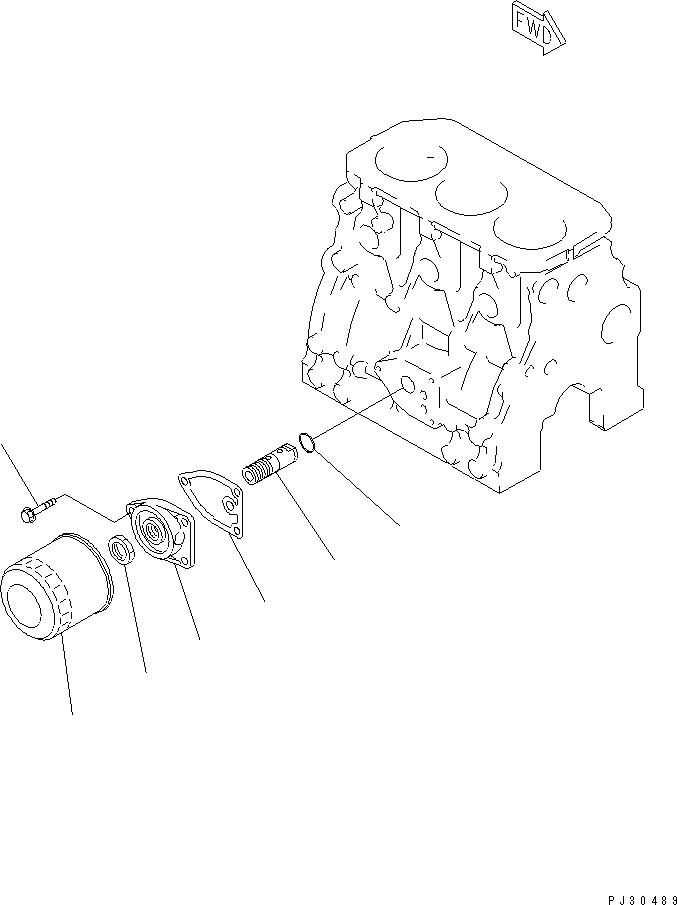 FWD

PJ30489