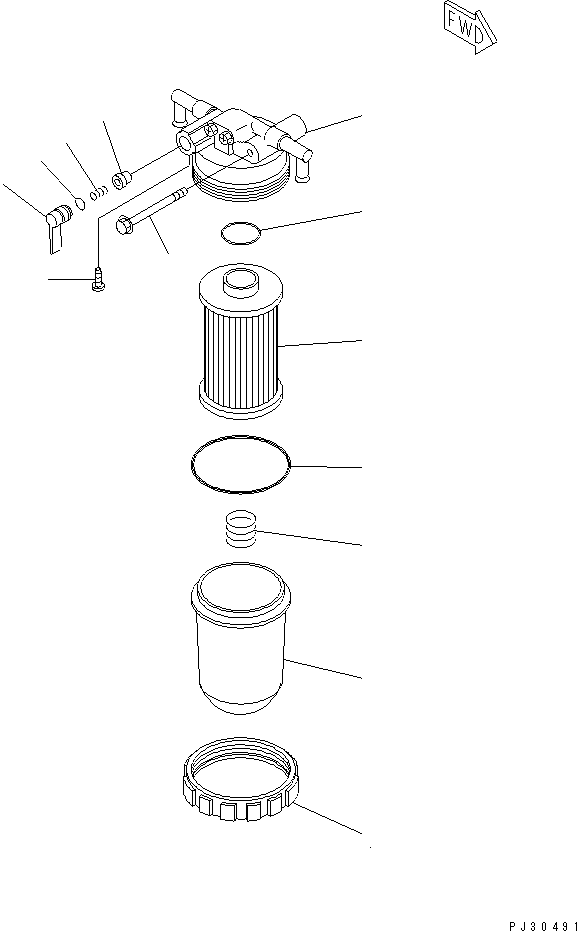 FWD

PJ30491