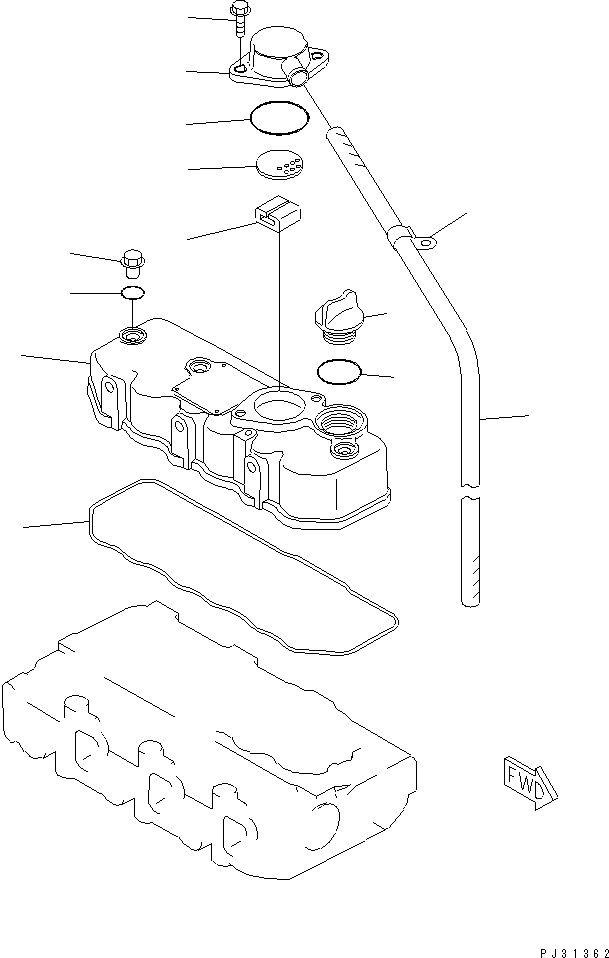 FWD

PJ31362