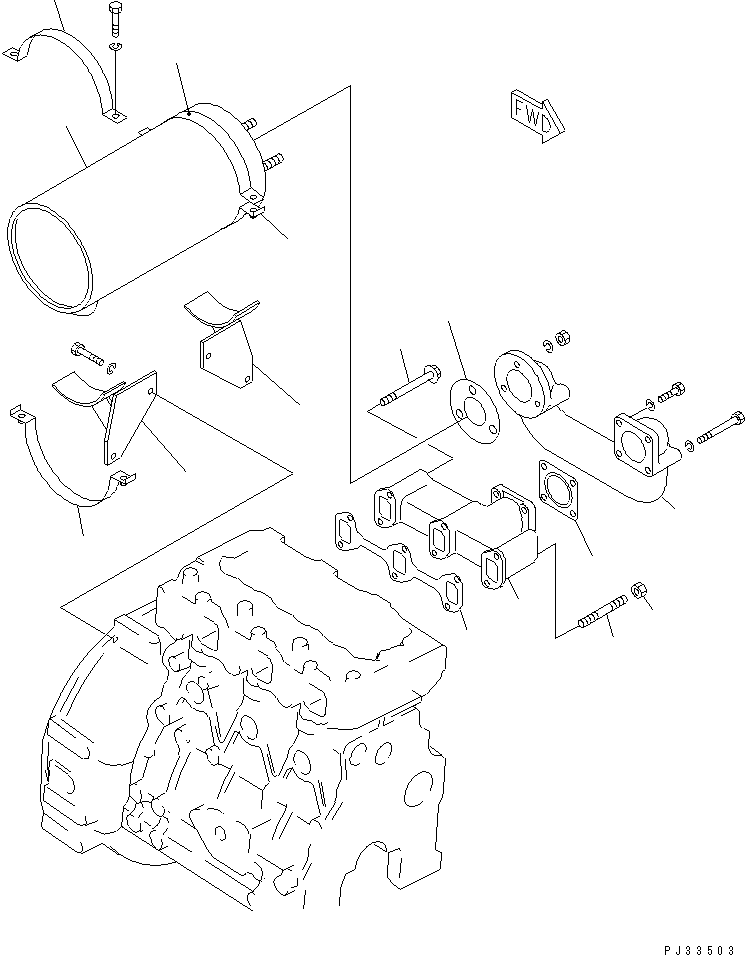 FWD

PJ33503