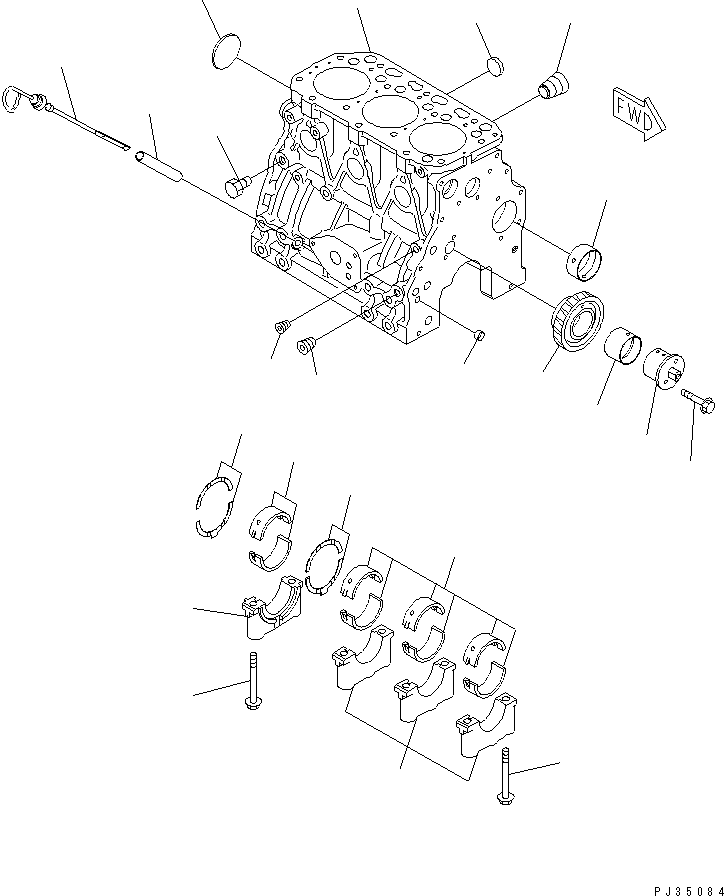 FWD

PJ35084