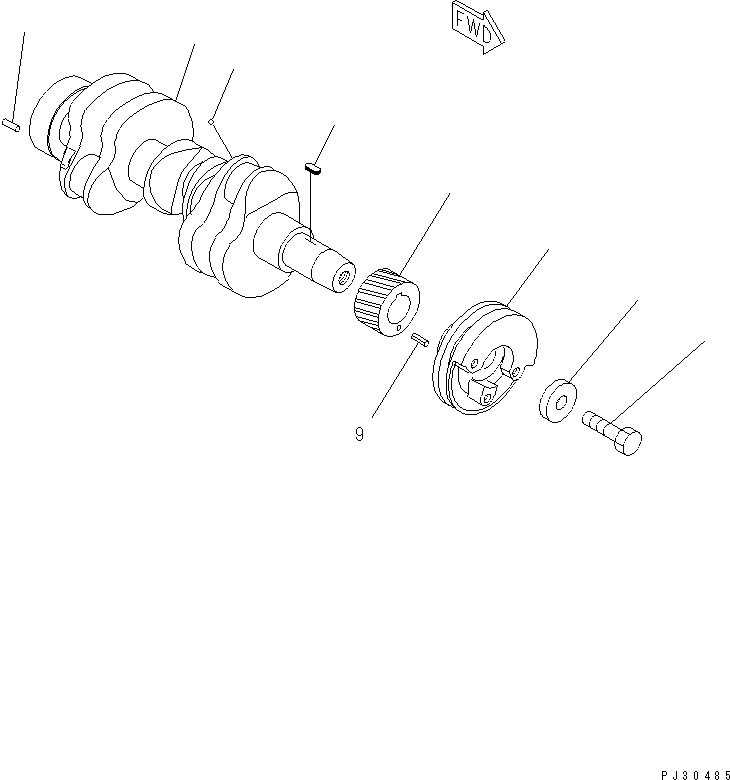 FWD

9

PJ30485