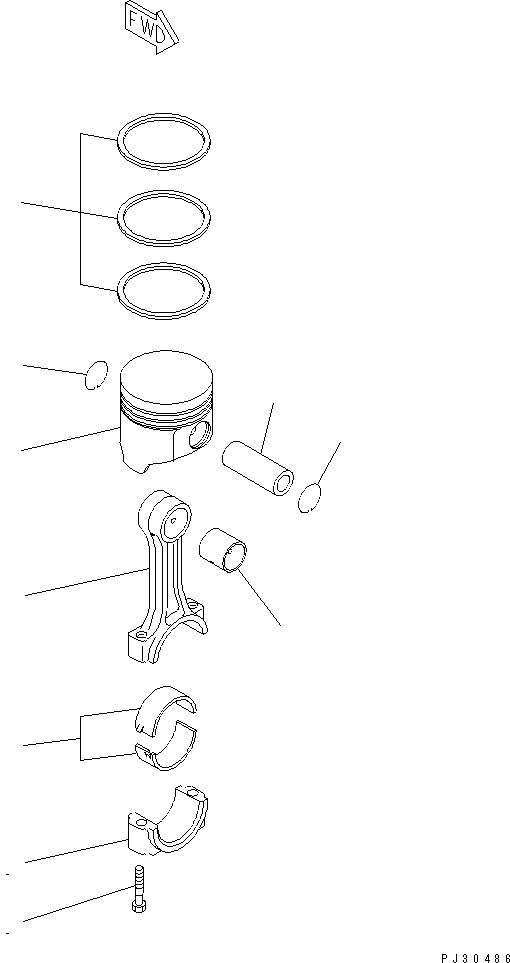 FWD

PJ30486