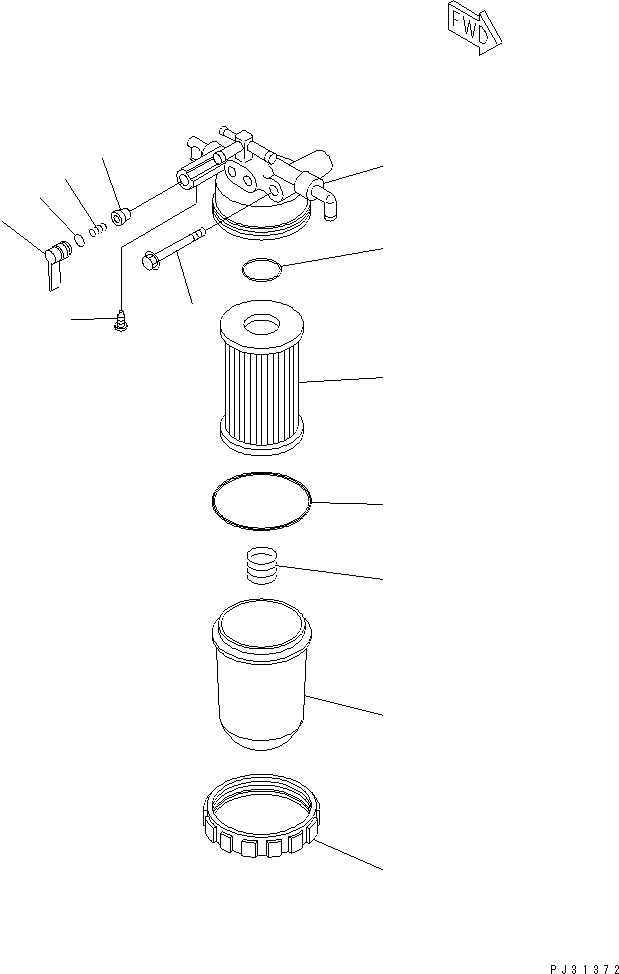 FWD

PJ31372