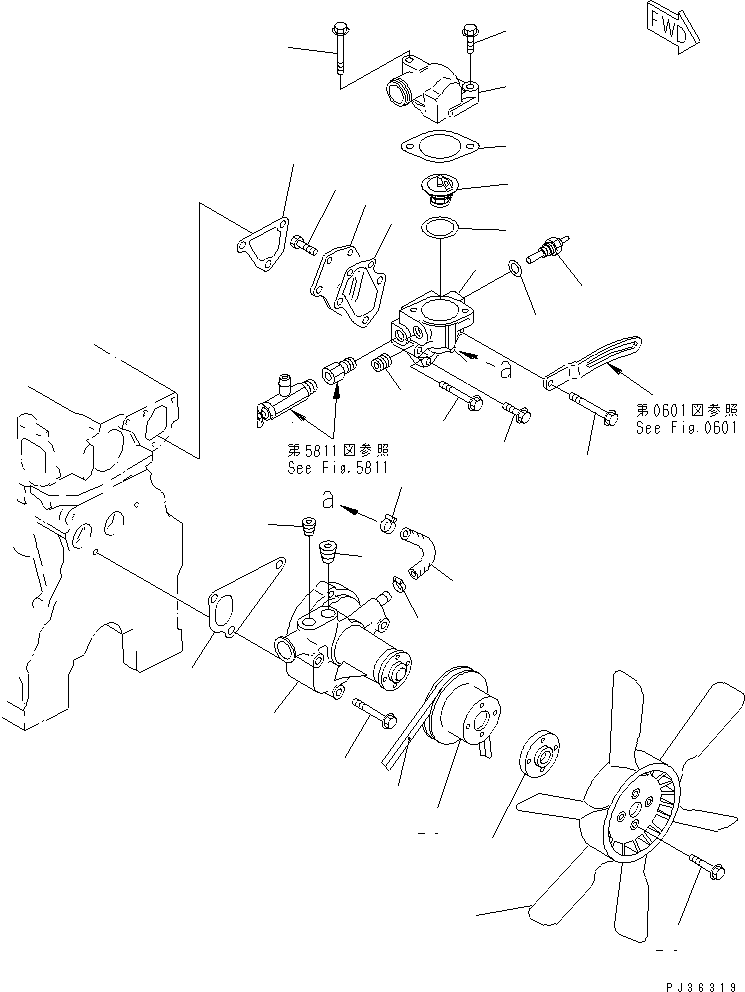 FWD

a

第0601図参照
See Fig.0601

第5811図参照
See Fig.5811

a

PJ36319