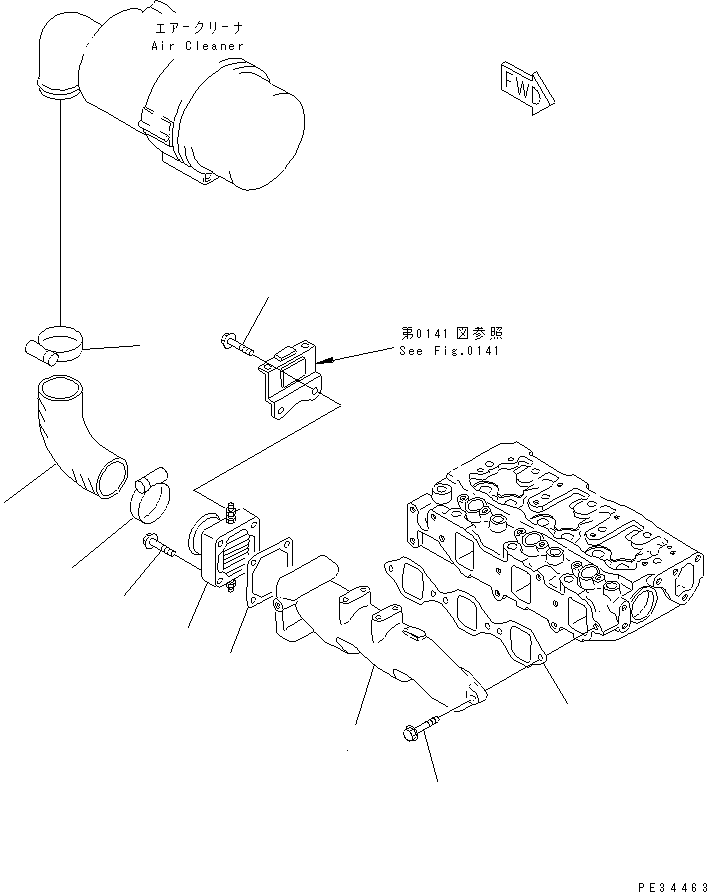 エアークリーナ
Air Cleaner

FWD

第0141図参照
See Fig.0141

PE34463