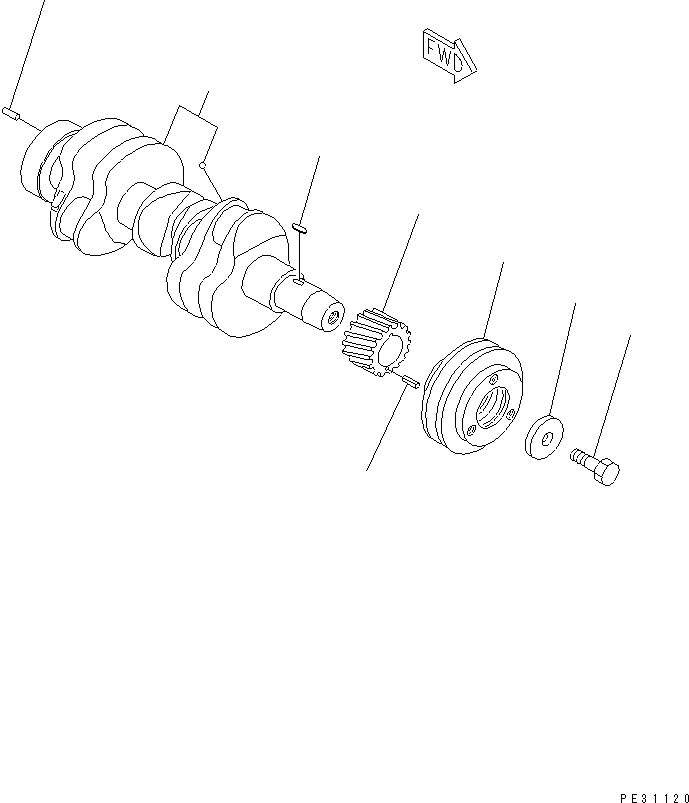 FWD

PE31120