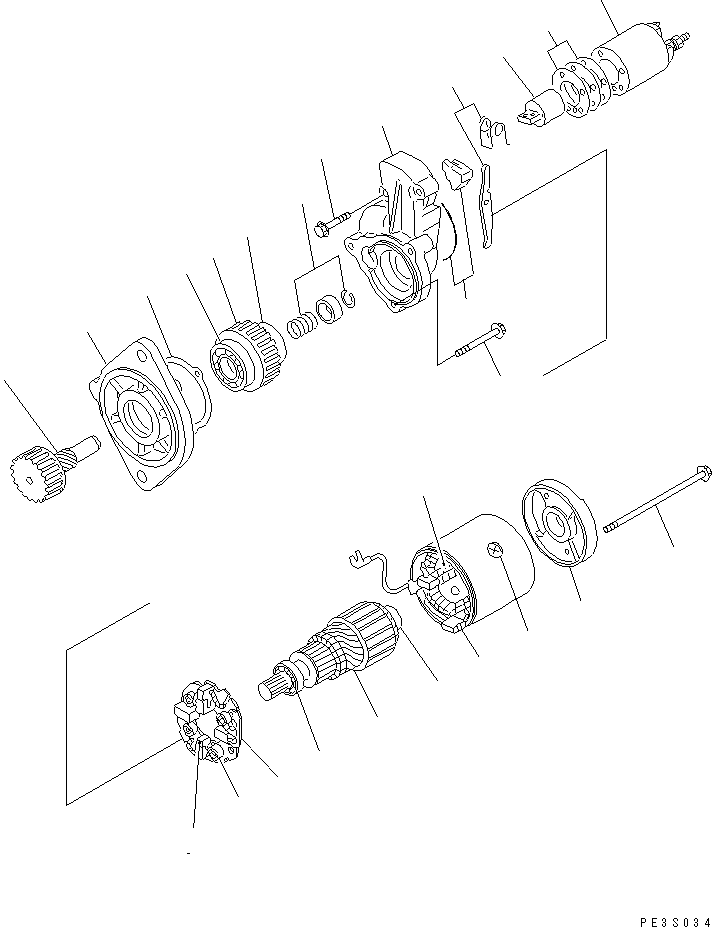 PE3S034