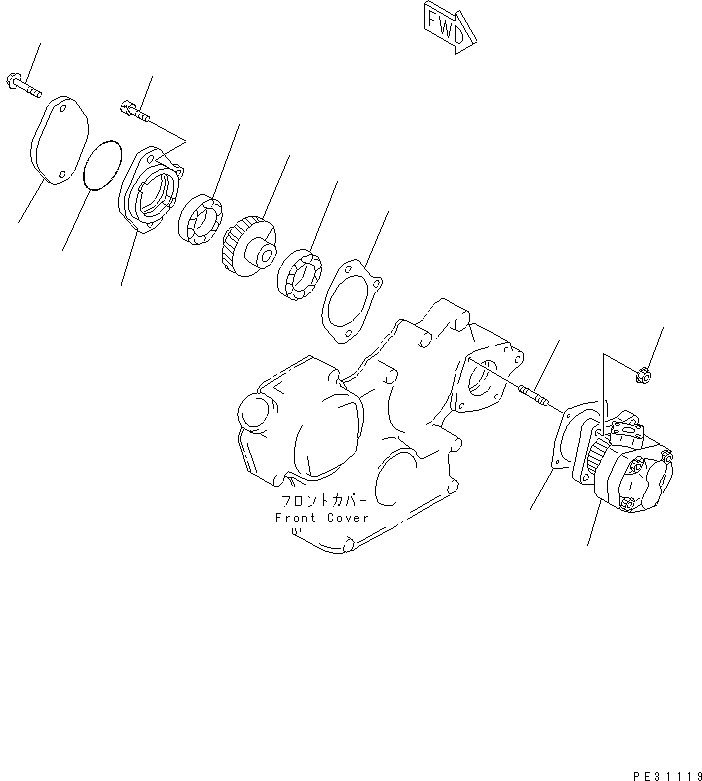 FWD

フロントカバー
Front Cover

PE31119