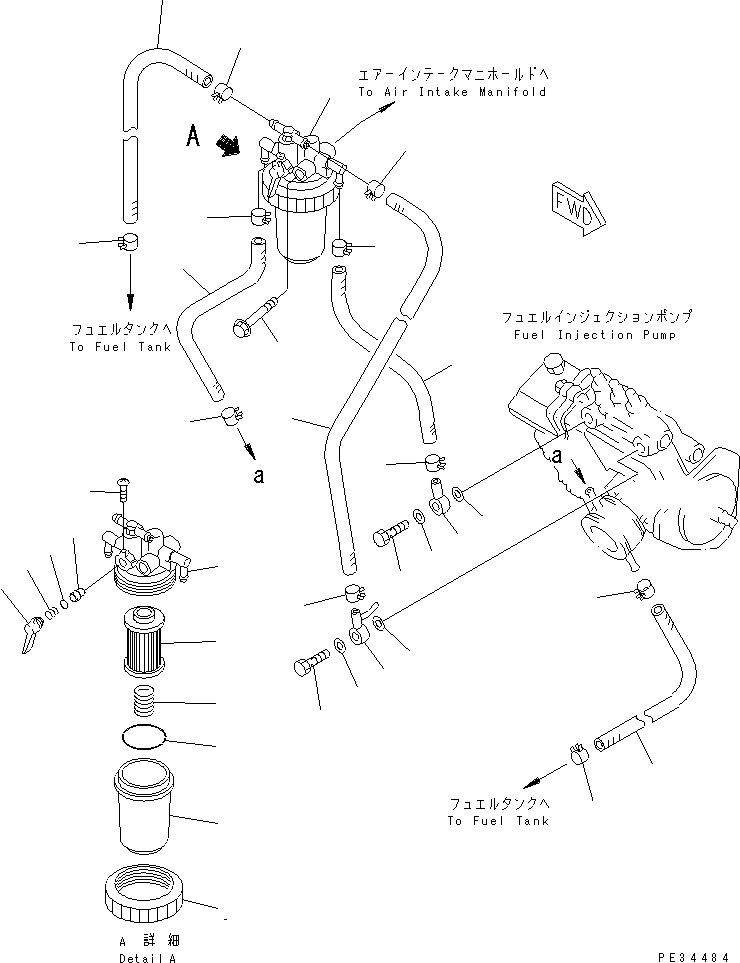 エアーインテークマニホールドへ
To Air Intake Manifold

A

FWD

フュエルタンクへ
To Fuel Tank

フュエルインジェクションポンプ
Fuel Injection Pump

a

a

フュエルタンクへ
To Fuel Tank

A 詳細
Detail A

PE34484