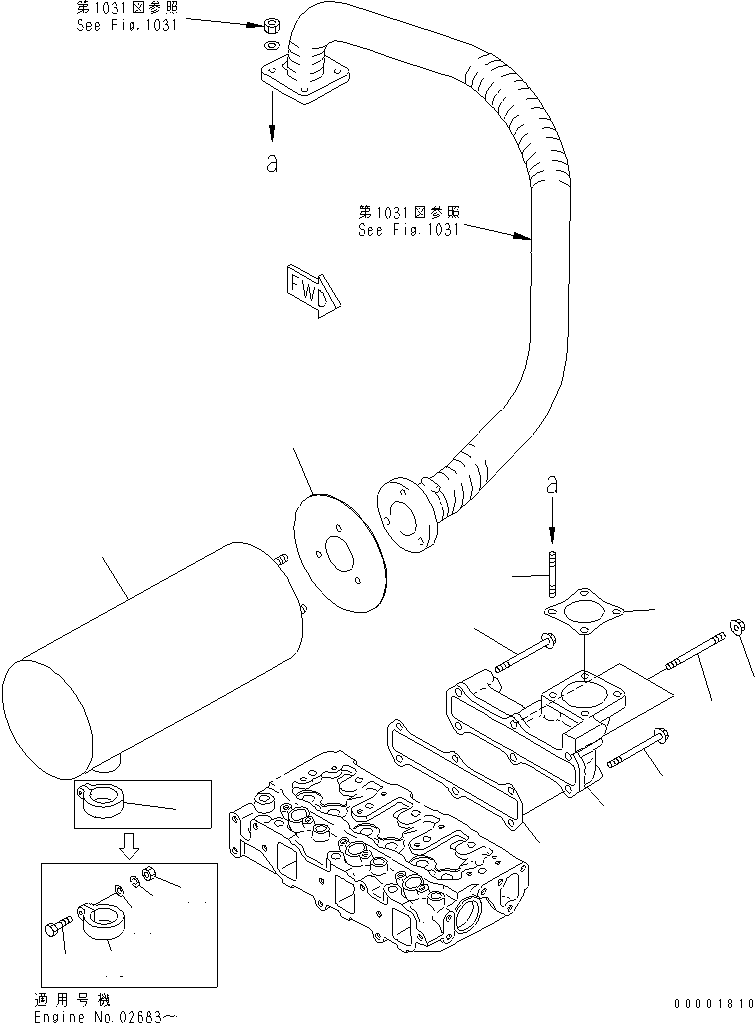 第1031図参照
See Fig.1031

a

第1031図参照
See Fig.1031

FWD

a

適用号機
Engine No.02683~

00001810