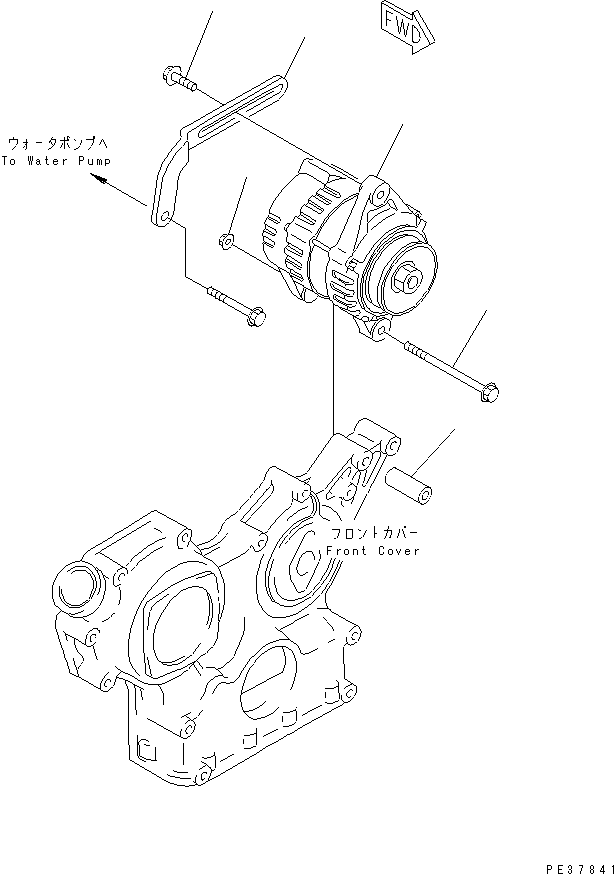 FWD

ウォータポンプへ
To Water Pump

フロントカバー
Front Cover

PE37841