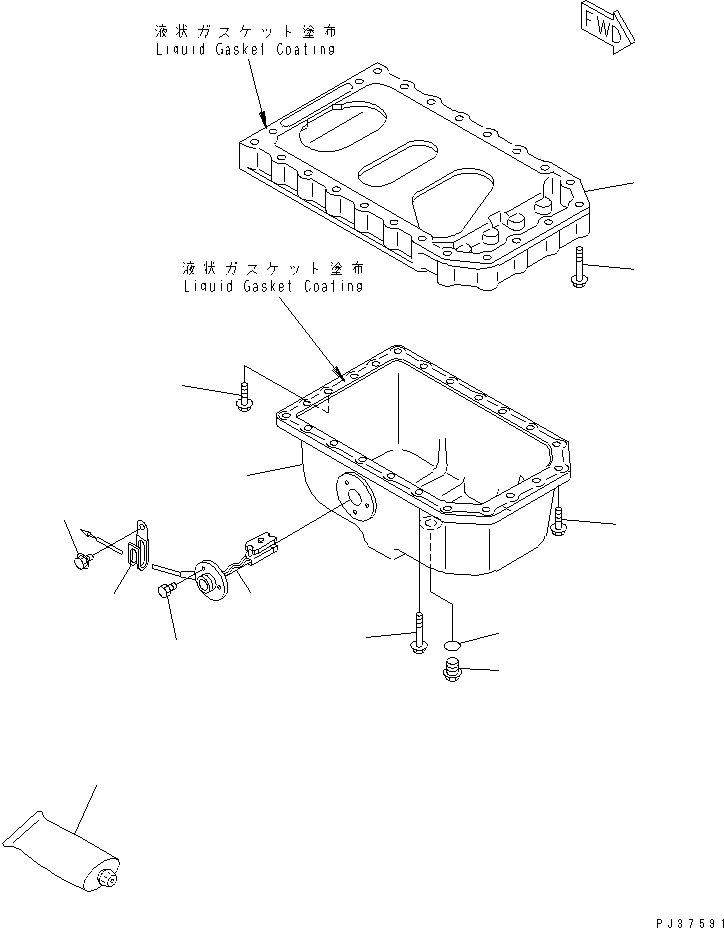 液状ガスケット塗布
Liquid Gasket Coating

FWD

液状ガスケット塗布
Liquid Gasket Coating

PJ37591