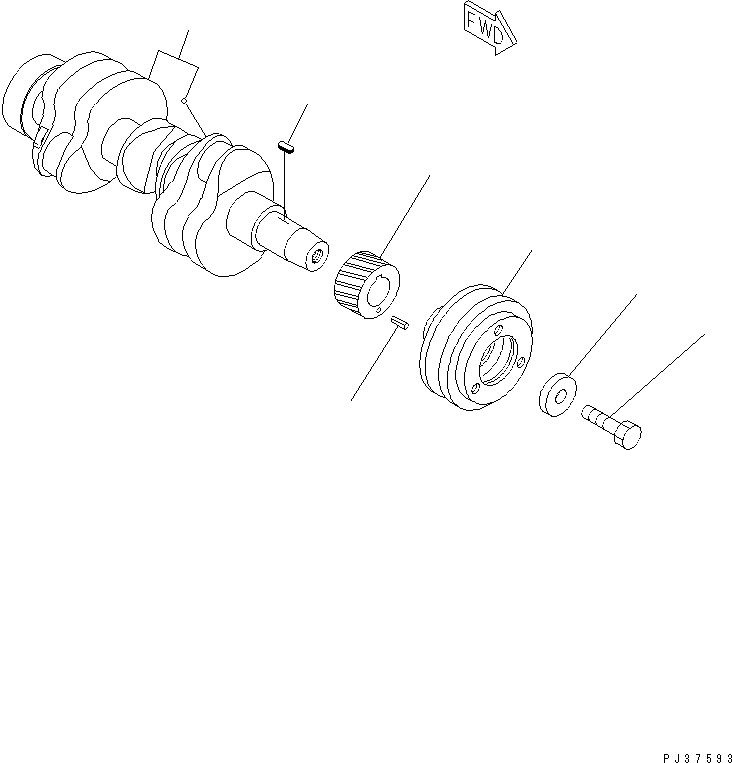 FWD

PJ37593