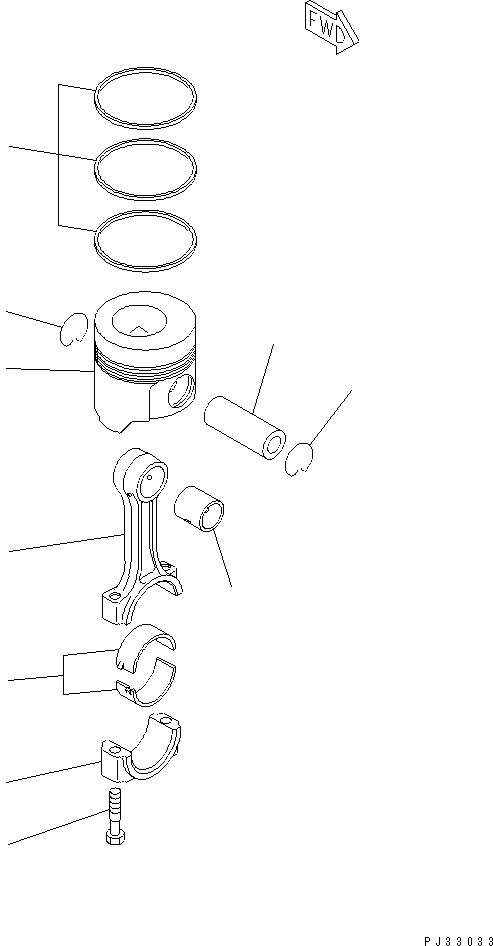 FWD

PJ33033