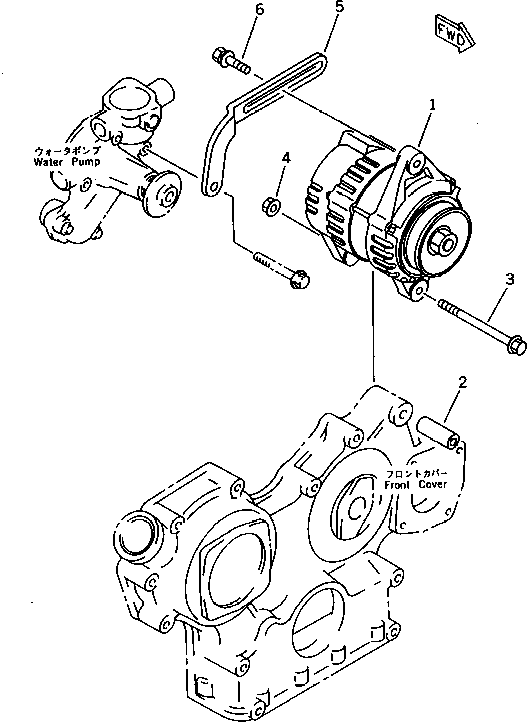 6
5
FWD
1
ウォータポンプ
Water Pump
4
3
2
フロントカバー
Front Cover