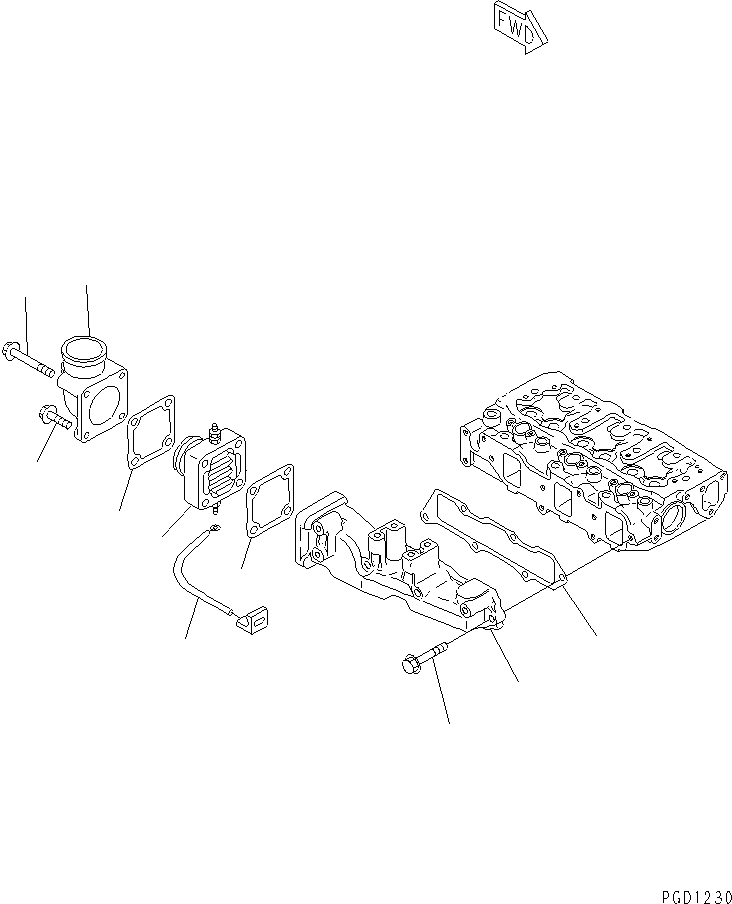 FWD

PGD1230