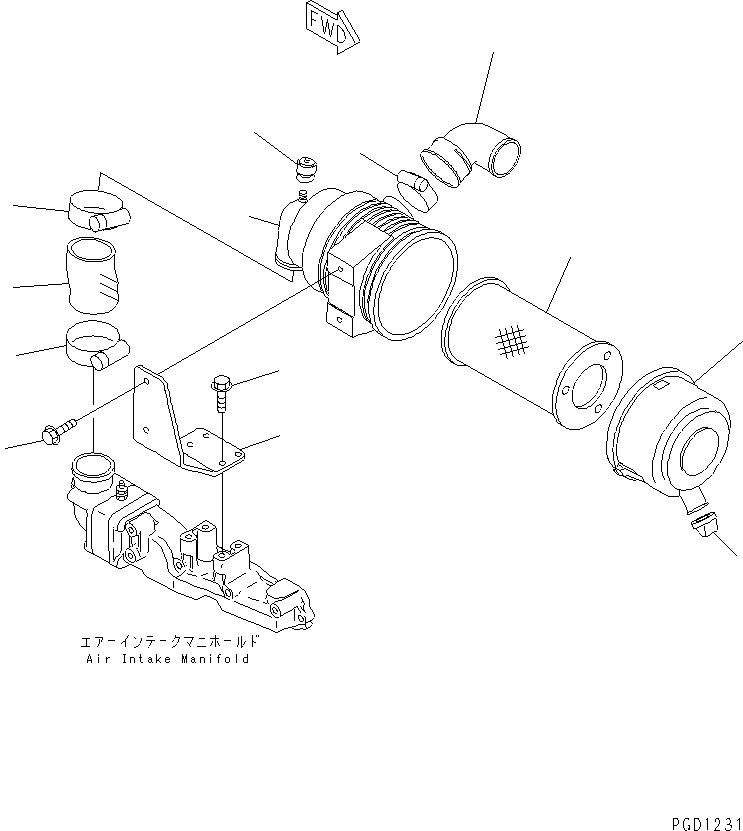 FWD

エアーインテークマニホールド
Air Intake Manifold

PGD1231