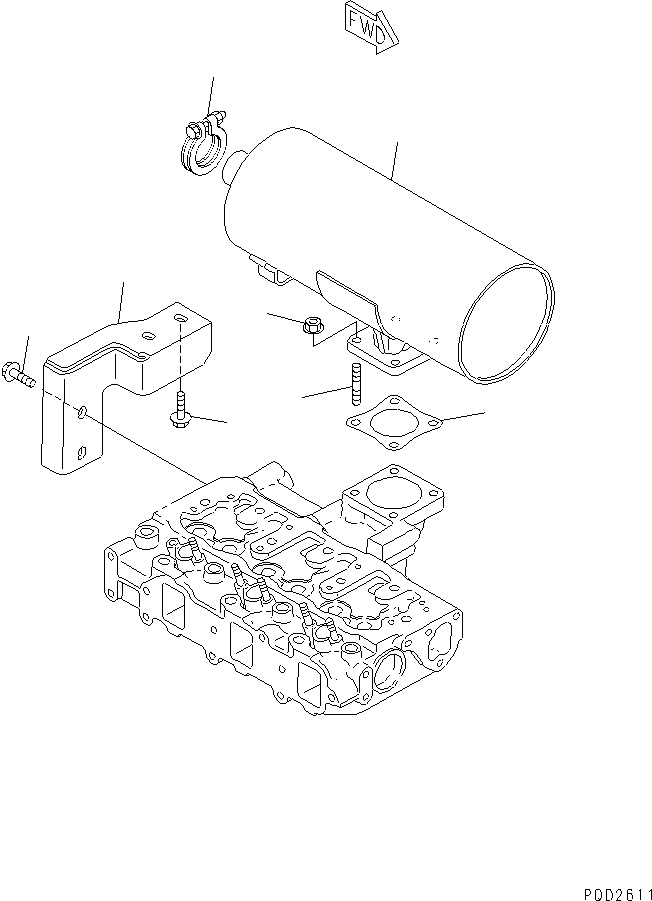 FWD

P0D2611