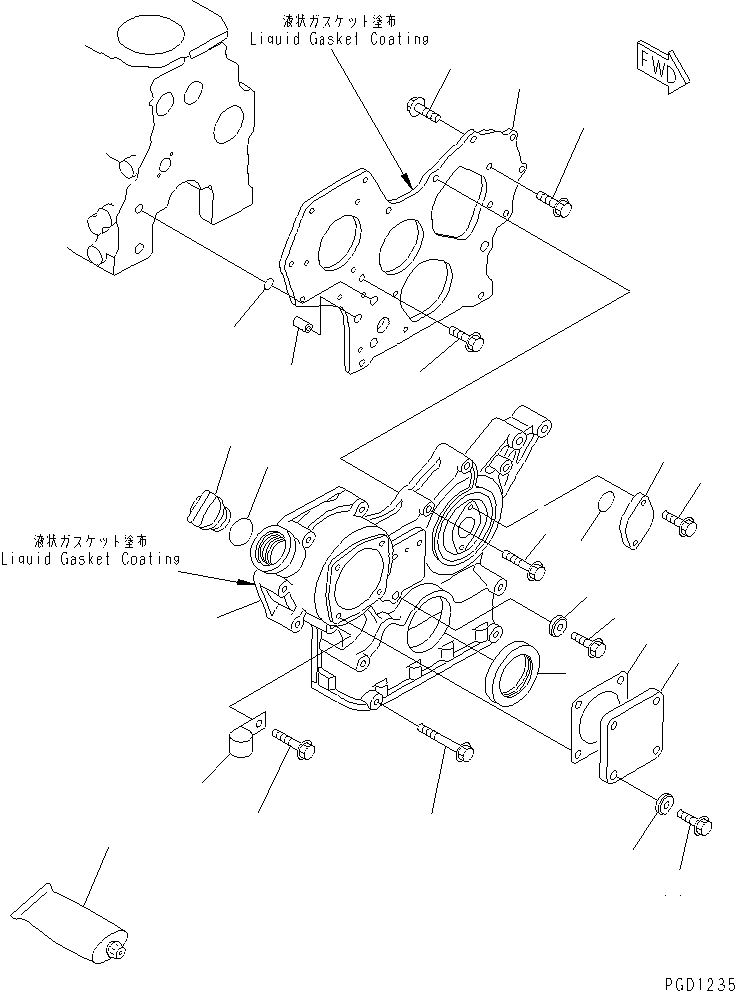 液状ガスケット塗布
Liquid Gasket Coating

FWD

液状ガスケット塗布
Liquid Gasket Coating

PGD1235