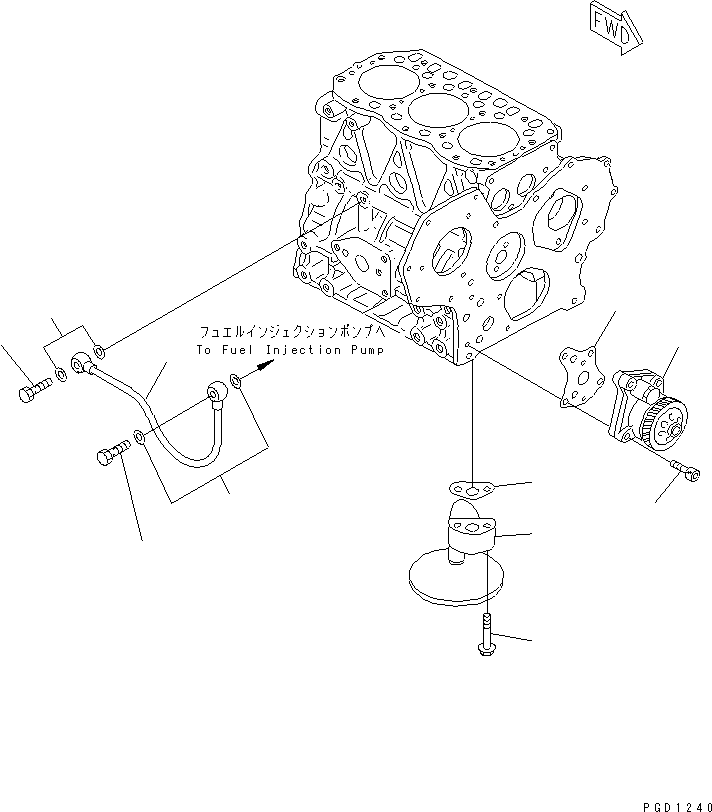 FWD

フュエルインジェクションポンプへ
To Fuel Injection Pump

PGD1240