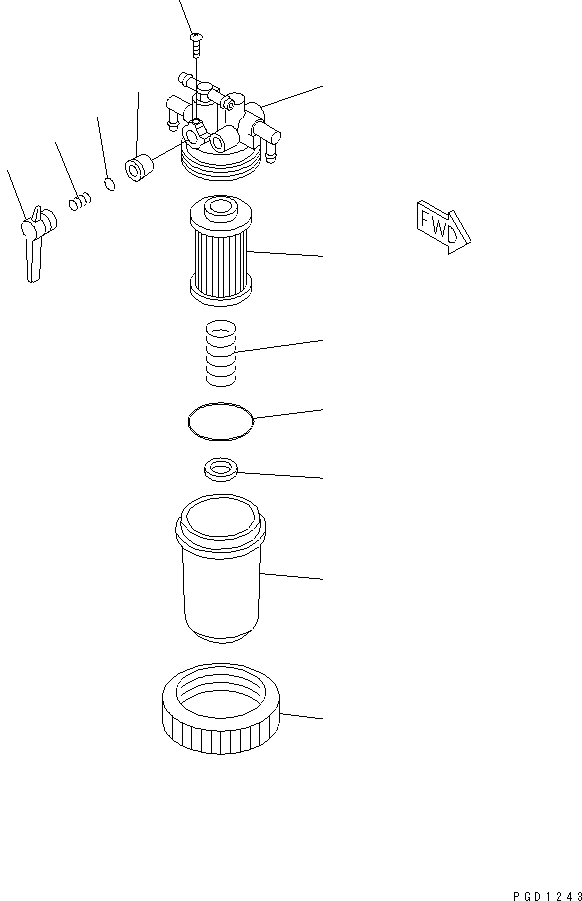 FWD

PGD1243