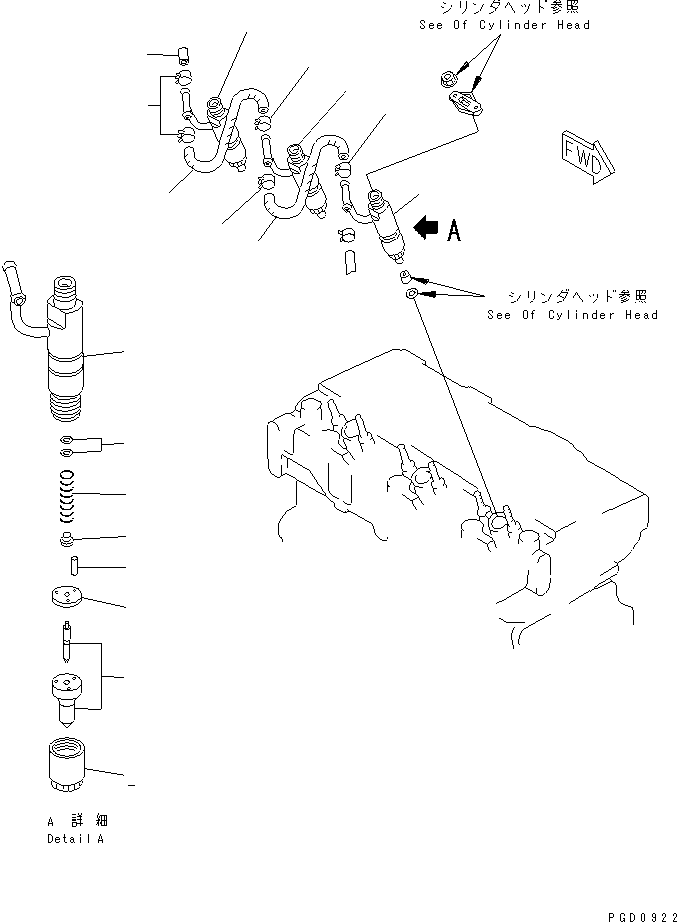 シリンダヘッド参照
See Of Cylinder Head

FWD

A

シリンダヘッド参照
See Of Cylinder Head

A 詳細
Detail A

PGD0922