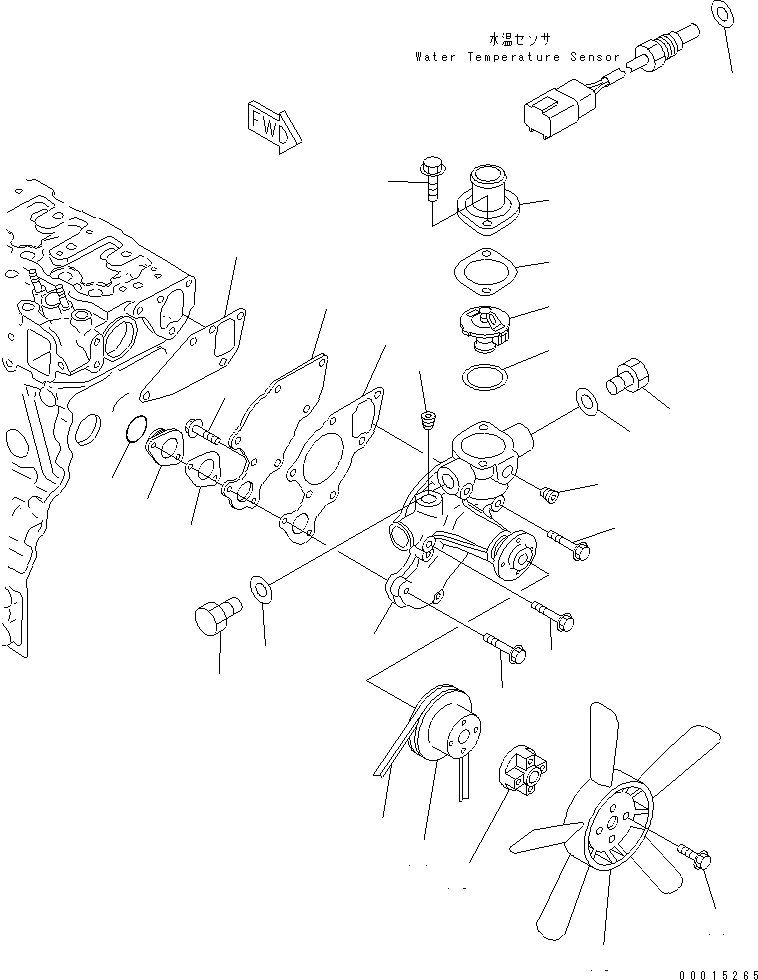 水温センサ
Water Temperature Sensor

FWD

00015265