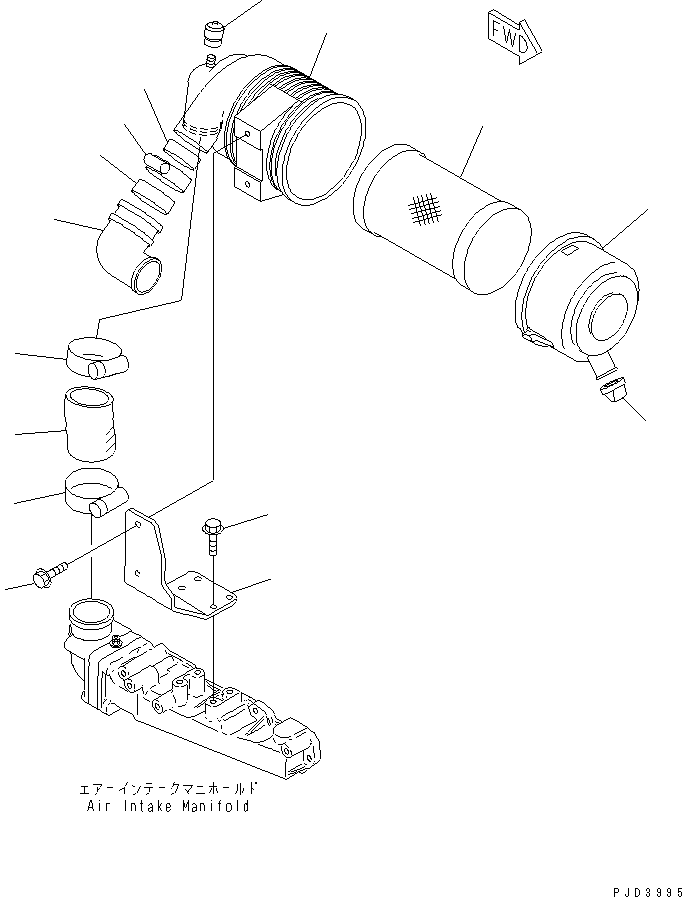 FWD

エアーインテークマニホールド
Air Intake Manifold

PJD3995