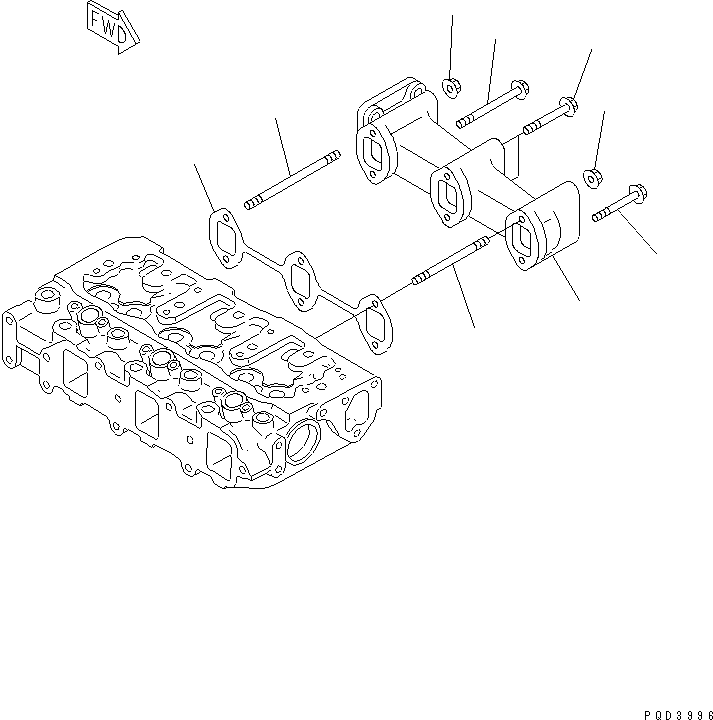 FWD

PQD3996