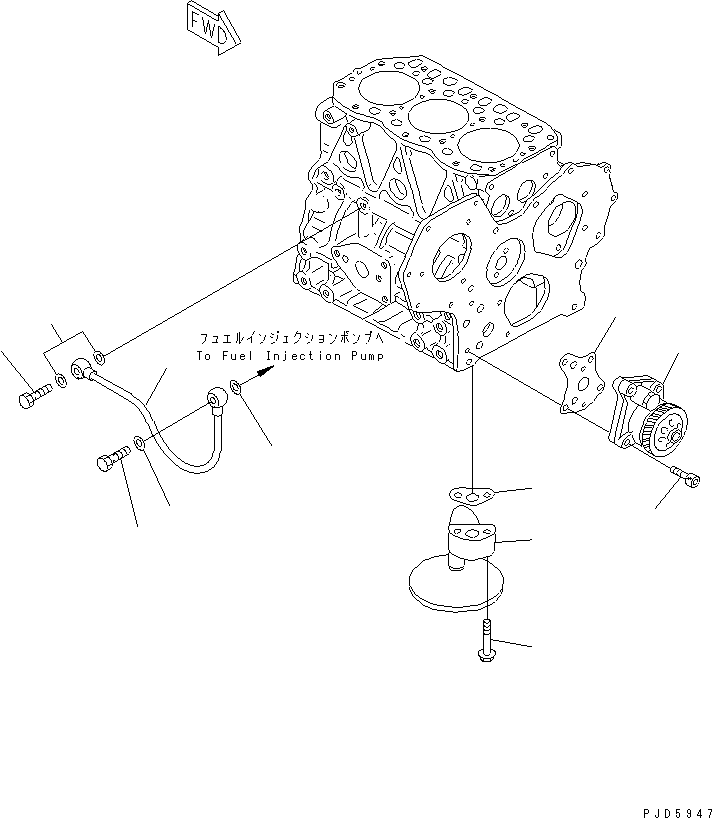 FWD

フュエルインジェクションポンプへ
To Fuel Injection Pump

PJD5947